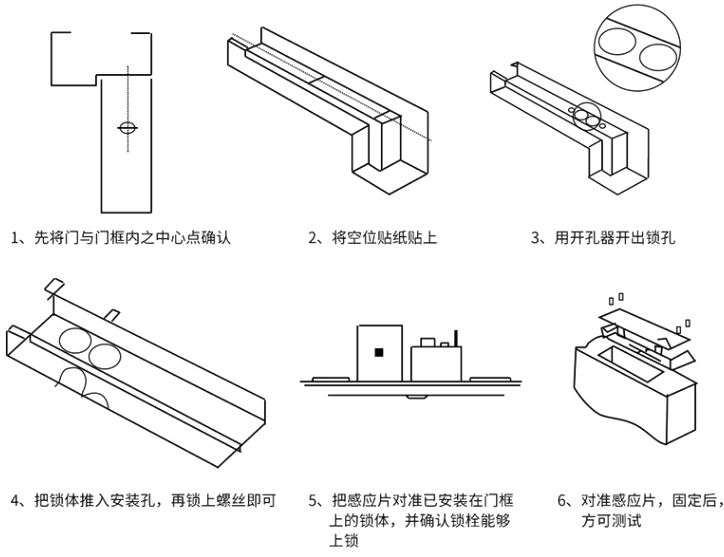 1、先将门与门框内之中心点确认

2、将空位贴纸贴上

3、用开孔器开出锁孔

4、把锁体推入安装孔，再锁上螺丝即可

5、把感应片对准已安装在门框上的锁体，并确认锁栓能够上锁

6、对准感应片，固定后，方可测试