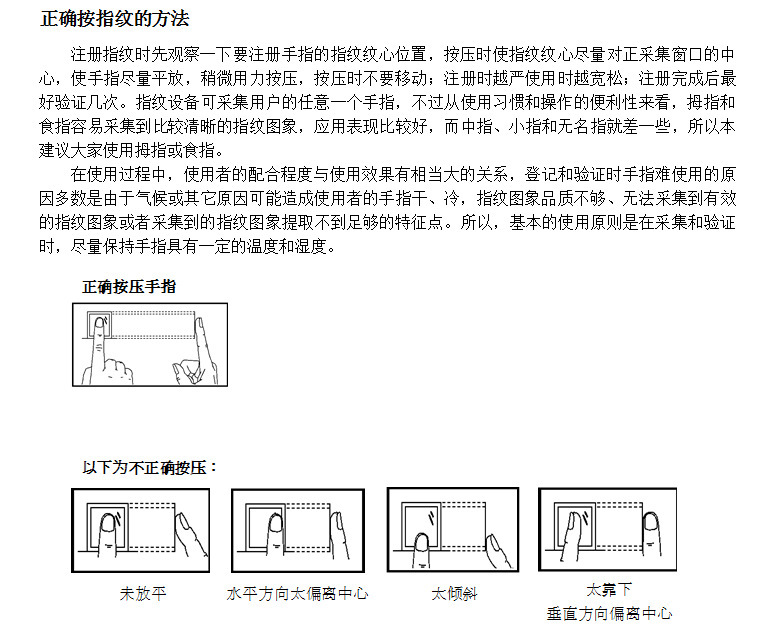 正确按指纹的方法

注册指纹时先观察一下要注册手指的指纹纹心位置，按压时使指纹纹心尽量对正采集窗口的中心，使手指尽量平放，稍微用力按压，按压时不要移动；注册时越严使用时越宽松；注册完成后最好验证几次。指纹设备可采集用户的任意一个手指，不过从使用习惯和操作的便利性来看，拇指和食指容易采集到比较清晰的指纹图象，应用表现比较好，而中指、小指和无名指就差一些，所以本建议大家使用拇指或食指。

在使用过程中，使用者的配合程度与使用效果有相当大的关系，登记和验证时手指难使用的原因多数是由于气候或其它原因可能造成使用者的手指干、冷，指纹图象品质不够、无法采集到有效的指纹图象或者采集到的指纹图象提取不到足够的特征点。所以，基本的使用原则是在采集和验证时，尽量保持手指具有一定的温度和湿度。

正确按压手指

以下为不正确按压：

未放平

水平方向太偏离中心

太倾斜

太靠下
垂直方向偏离中心