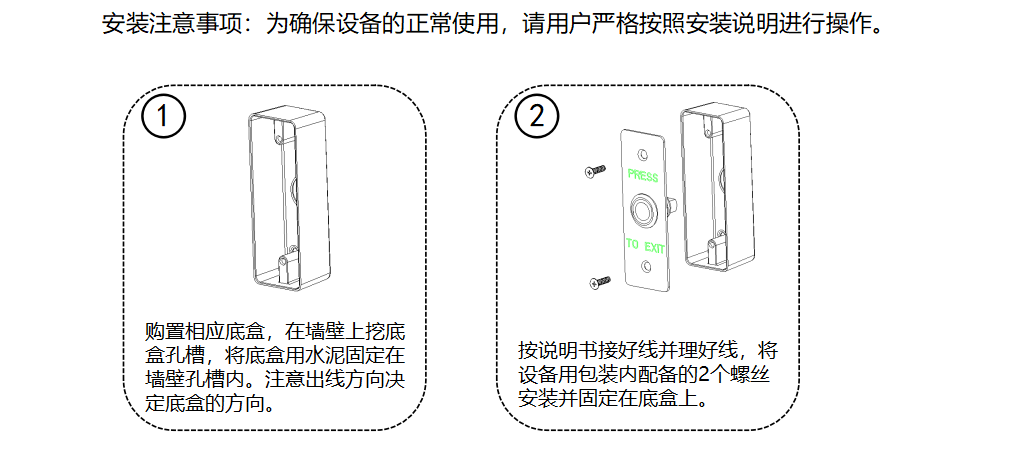 安装注意事项：为确保设备的正常使用，请用户严格按照安装说明进行操作。

1

购置相应底盒，在墙壁上挖底盒孔槽，将底盒用水泥固定在墙壁孔槽内。注意出线方向决定底盒的方向。

2

PRESS

TO EXIT

按说明书接好线并理好线，将设备用包装内配备的2个螺丝安装并固定在底盒上。